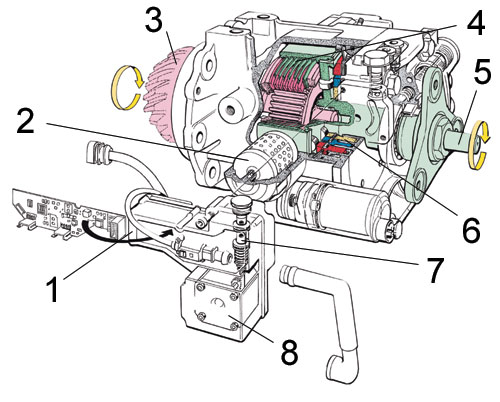 3
4
5
2
6
7
1
8